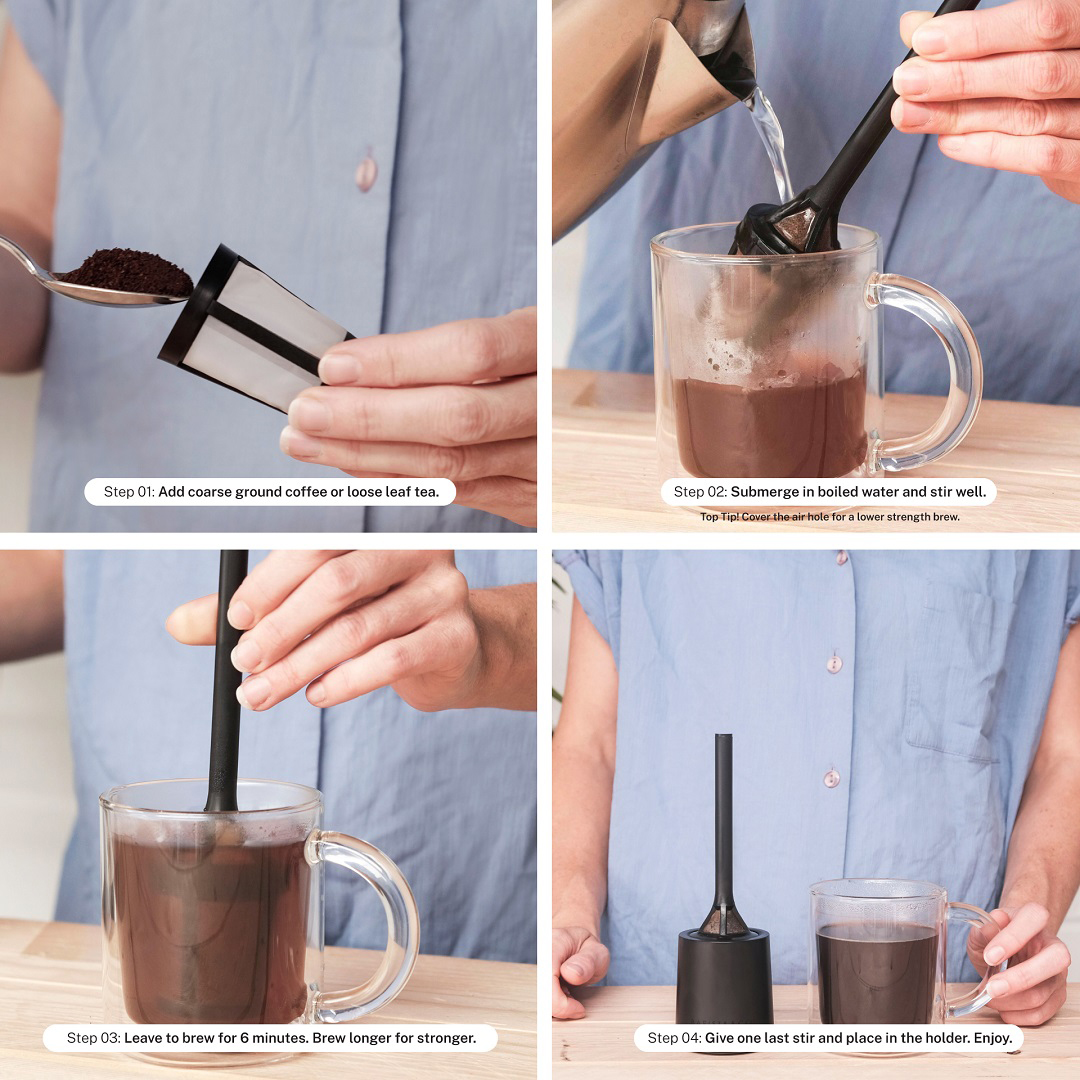 Step 01: Add coarse ground coffee or loose leaf tea.

Step 02: Submerge in boiled water and stir well.

Top Tip! Cover the air hole for a lower strength brew.

Step 03: Leave to brew for 6 minutes. Brew longer for stronger.

Step 04: Give one last stir and place in the holder. Enjoy.